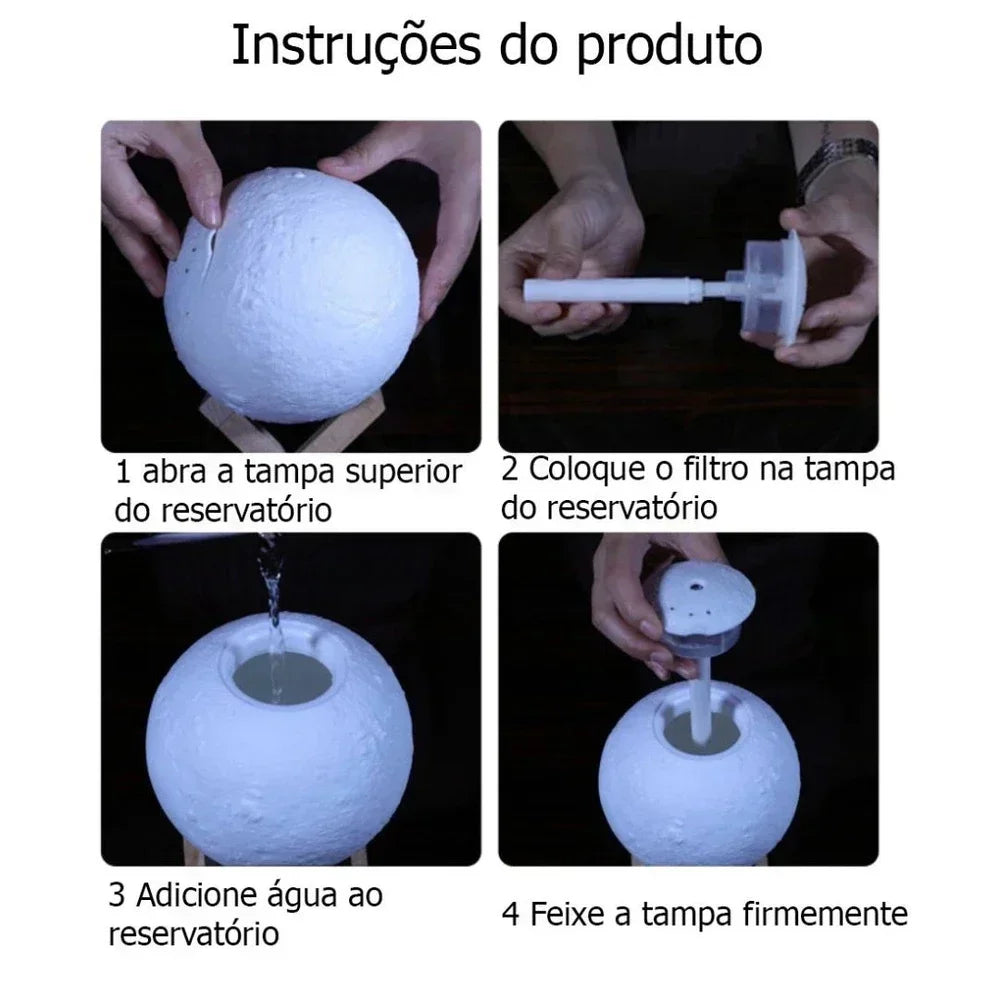 Instruções do produto

1 abra a tampa superior do reservatório

2 Coloque o filtro na tampa do reservatório

3 Adicione água ao reservatório

4 Feixe a tampa firmemente